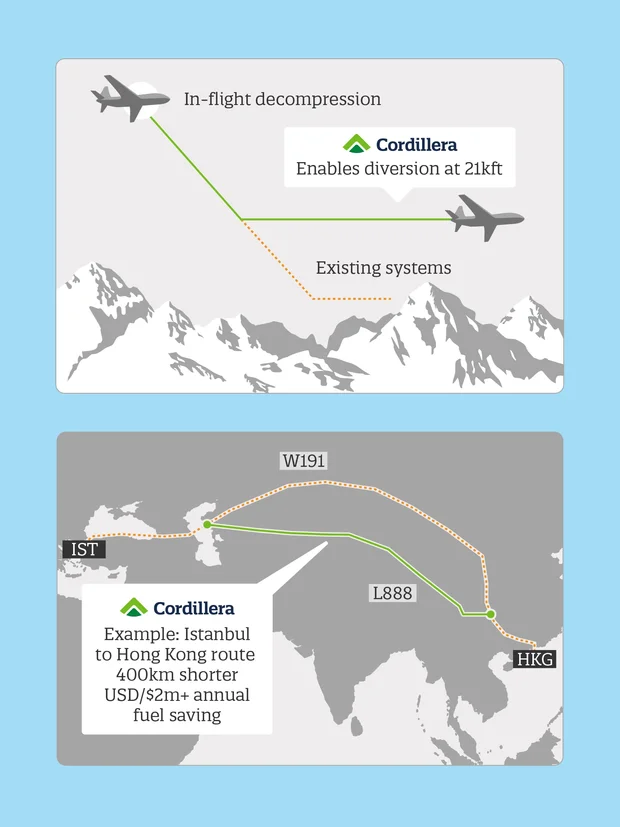 In-flight decompression

Cordillera
Enables diversion at 21kft

Existing systems

W191

IST

L888

HKG

Cordillera
Example: Istanbul to Hong Kong route 400km shorter USD/$2m+ annual fuel saving